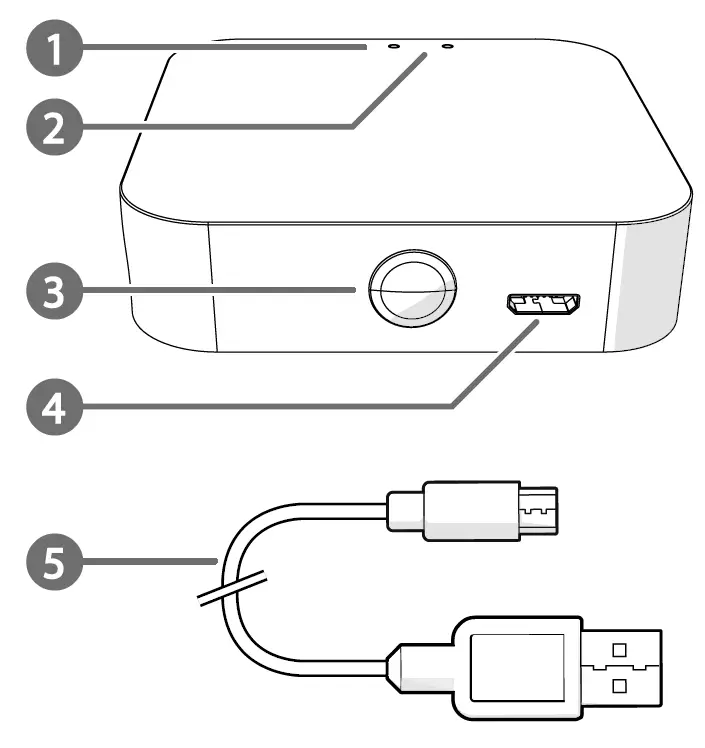 1
2
3
4
5