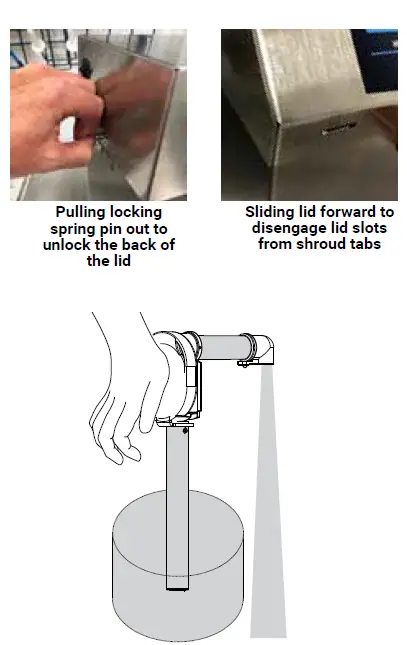 Pulling locking spring pin out to unlock the back of the lid

Sliding lid forward to disengage lid slots from shroud tabs