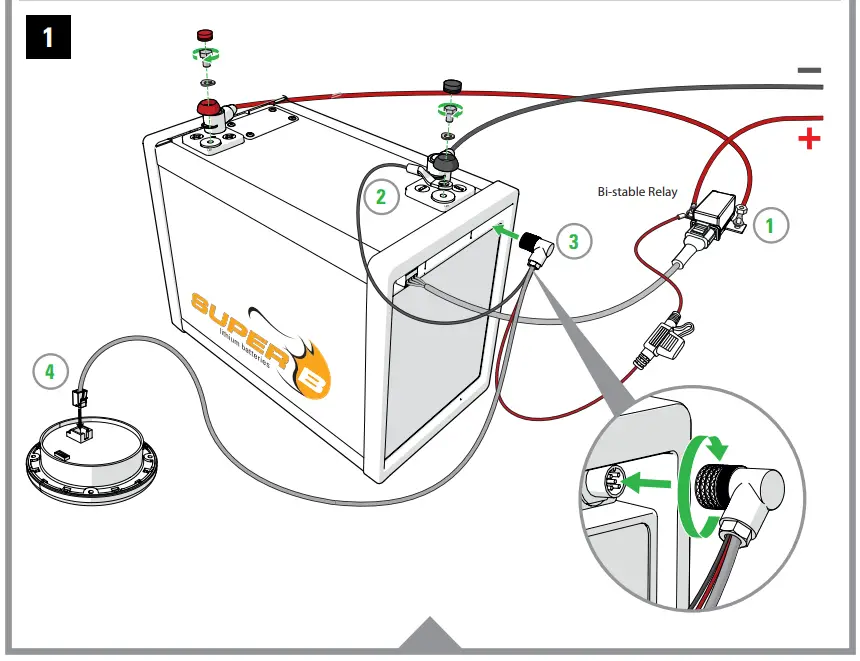 1

−

+

Bi-stable Relay

1

2

3

4

SUPER B
lithium batteries