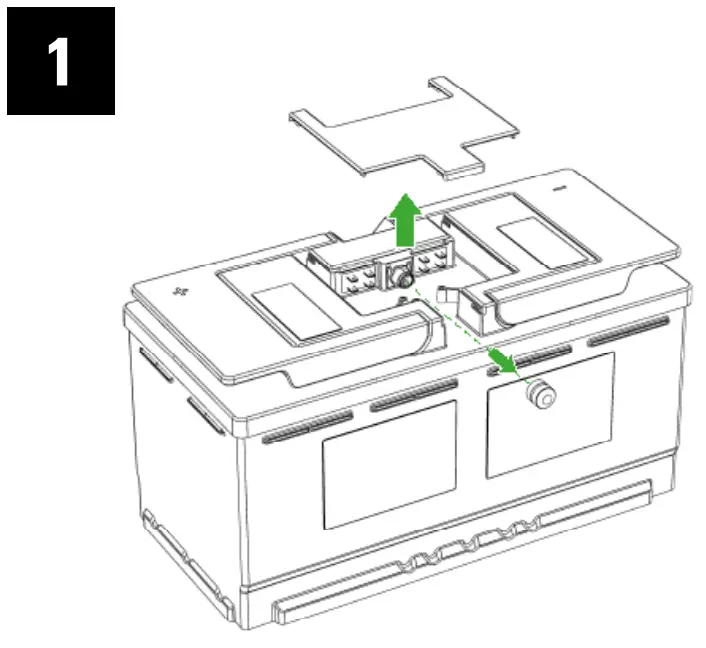 1