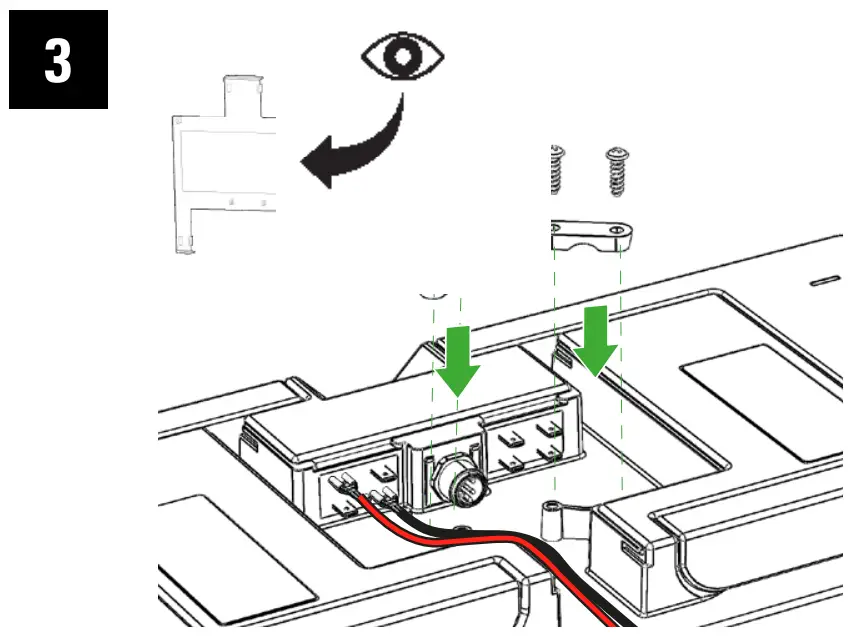 3