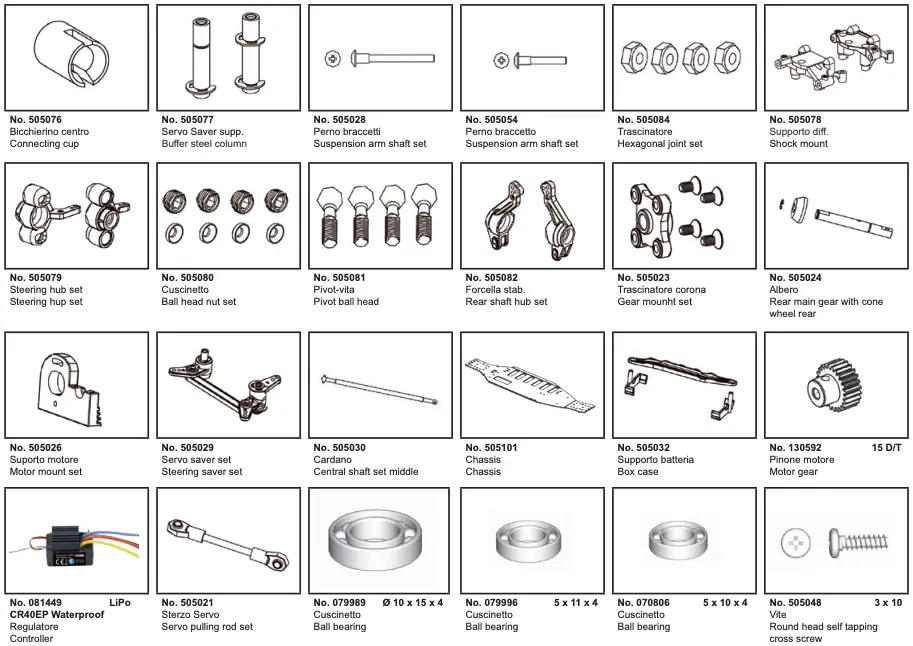 No. 505076
Bicchierino centro
Connecting cup

No. 505077
Servo Saver supp.
Buffer steel column

No. 505028
Perno braccetti
Suspension arm shaft set

No. 505054
Perno braccetto
Suspension arm shaft set

No. 505084
Trascinatore
Hexagonal joint set

No. 505078
Supporto diff.
Shock mount

No. 505079
Steering hub set
Steering hup set

No. 505080
Cuscinetto
Ball head nut set

No. 505081
Pivot-vita
Pivot ball head

No. 505082
Forcella stab.
Rear shaft hub set

No. 505023
Trascinatore corona
Gear mounht set

No. 505024
Albero
Rear main gear with cone wheel rear

No. 505026
Suporto motore
Motor mount set

No. 505029
Servo saver set
Steering saver set

No. 505030
Cardano
Central shaft set middle

No. 505101
Chassis
Chassis

No. 505032
Supporto batteria
Box case

No. 130592 15 D/T
Pinone motore
Motor gear

No. 081449 LiPo
CR40EP Waterproof
Regulatore
Controller

No. 505021
Sterzo Servo
Servo pulling rod set

No. 079989 Ø 10 x 15 x 4
Cuscinetto
Ball bearing

No. 079996 5 x 11 x 4
Cuscinetto
Ball bearing

No. 070806 5 x 10 x 4
Cuscinetto
Ball bearing

No. 505048 3 x 10
Vite
Round head self tapping cross screw