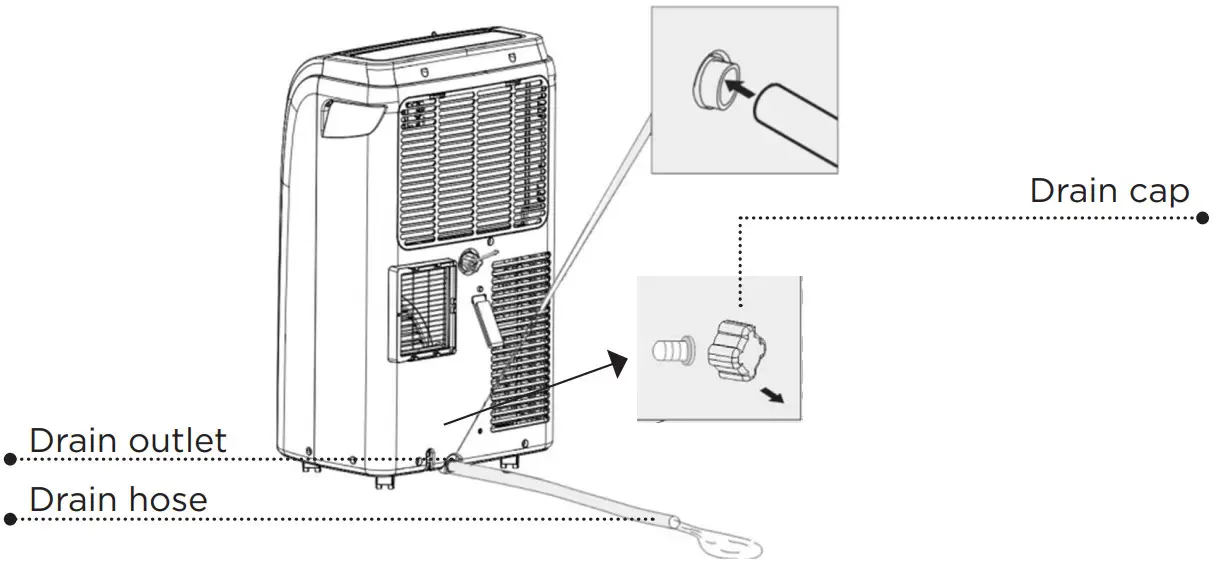 Drain cap

Drain outlet

Drain hose