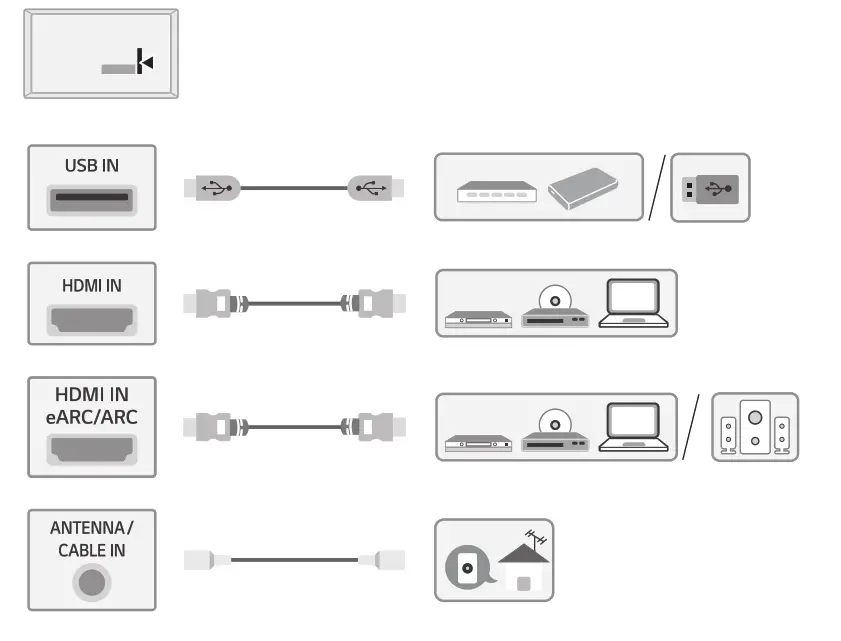 USB IN

HDMI IN

HDMI IN
eARC/ARC

ANTENNA /
CABLE IN