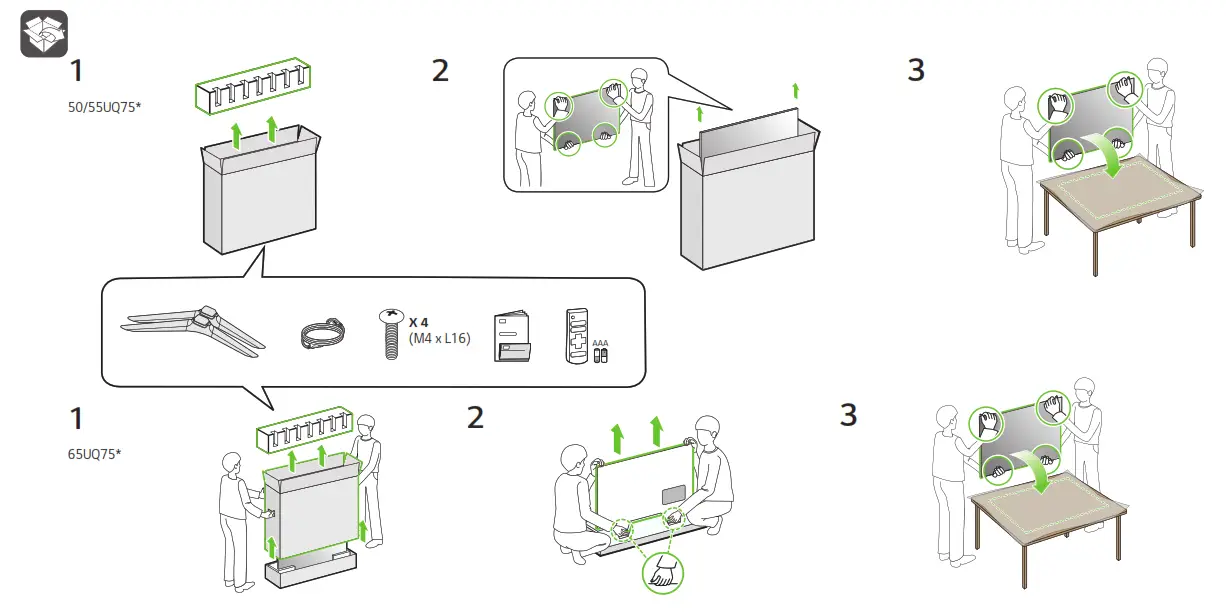 1
50/55UQ75*

2

3

X 4
(M4 x L16)

AAA

1
65UQ75*

2

3