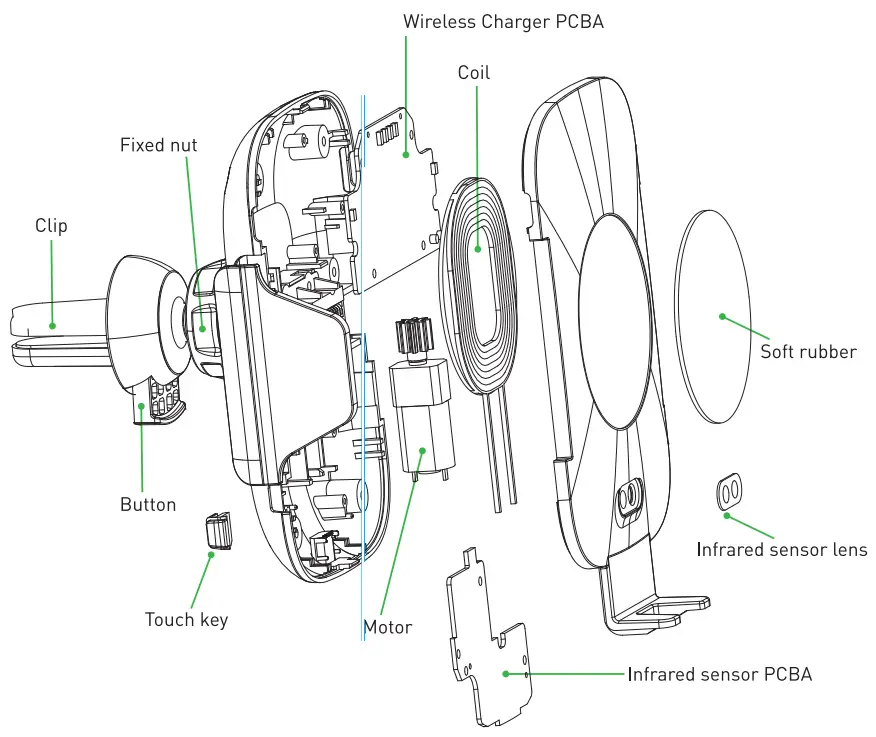 Wireless Charger PCBA
Coil
Fixed nut
Clip
Soft rubber
Button
Infrared sensor lens
Touch key
Motor
Infrared sensor PCBA