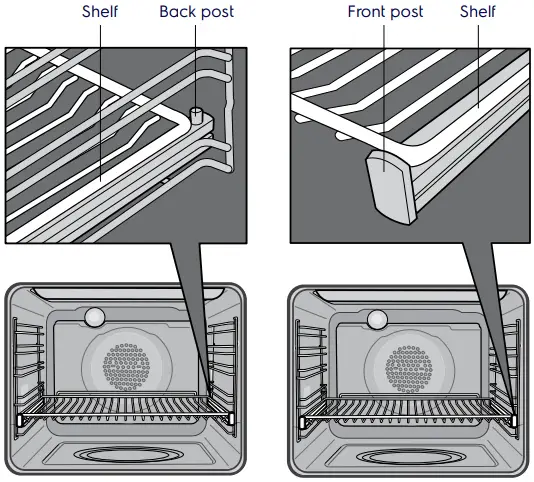 Shelf
Back post
Front post
Shelf