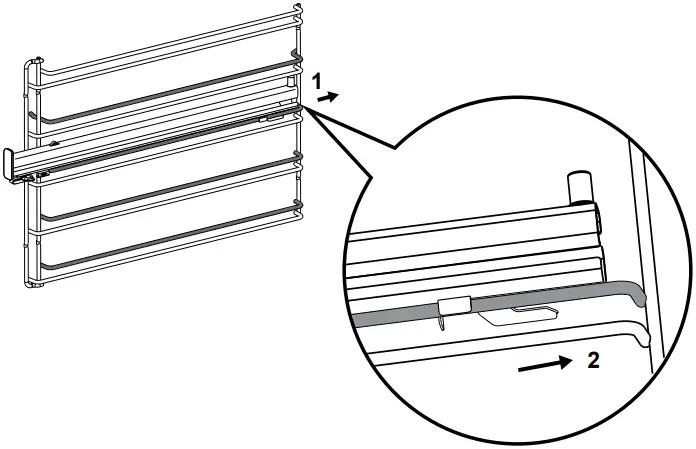 1

2