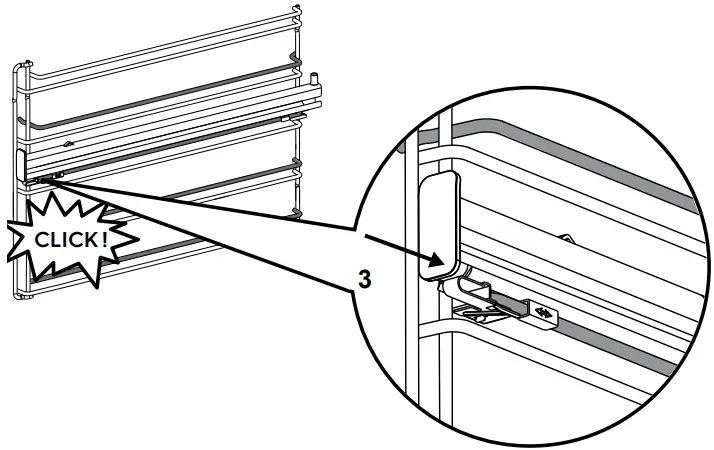 CLICK!

3