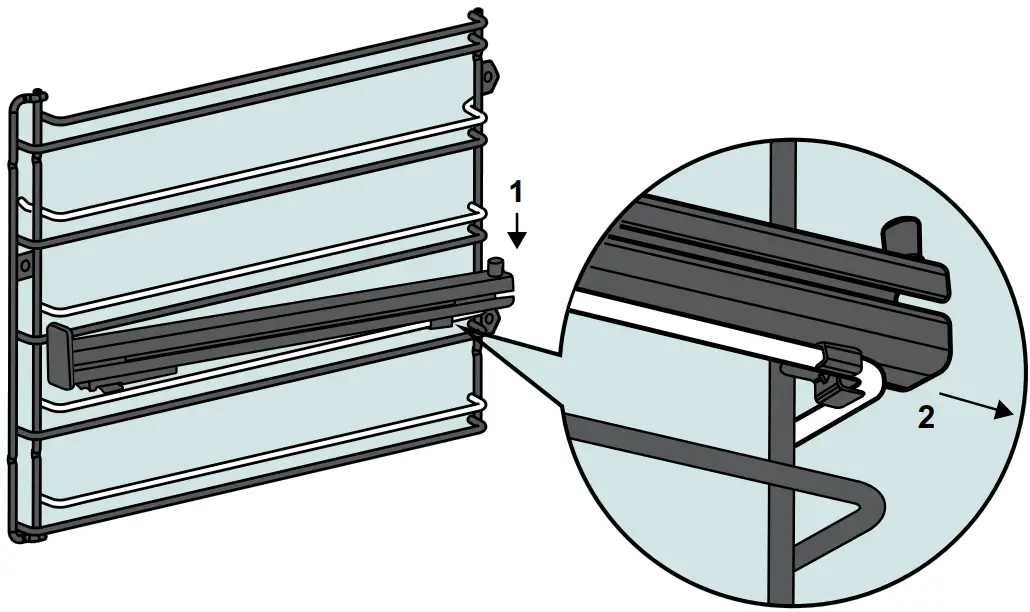 1
2