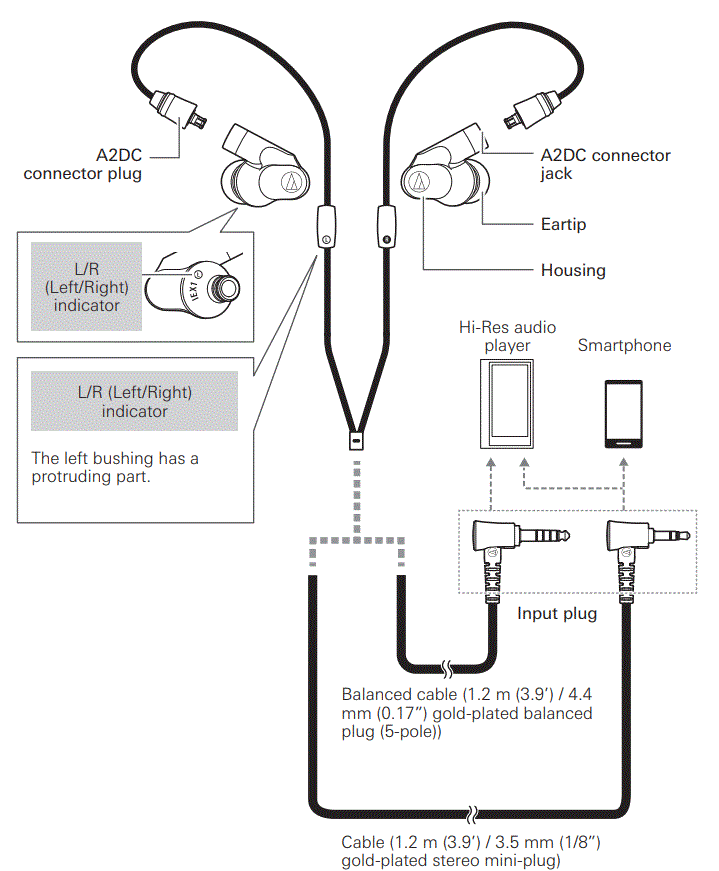 A2DC connector plug

A2DC connector jack

Eartip

Housing

L/R (Left/Right) indicator

IEX1

L/R (Left/Right) indicator

The left bushing has a protruding part.

Hi-Res audio player

Smartphone

Input plug

Balanced cable (1.2 m (3.9') / 4.4 mm (0.17") gold-plated balanced plug (5-pole))

Cable (1.2 m (3.9') / 3.5 mm (1/8") gold-plated stereo mini-plug)