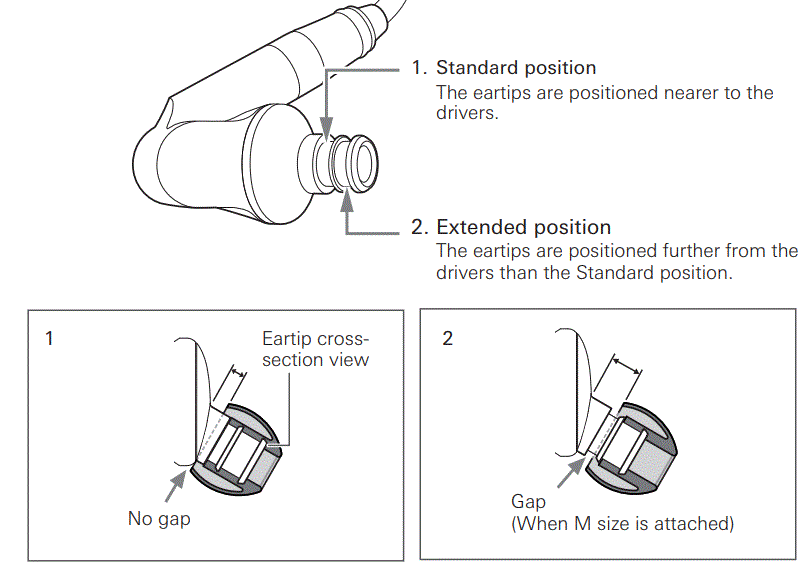 1. Standard position
The eartips are positioned nearer to the drivers.

2. Extended position
The eartips are positioned further from the drivers than the Standard position.

1

Eartip cross-section view

No gap

2

Gap
(When M size is attached)