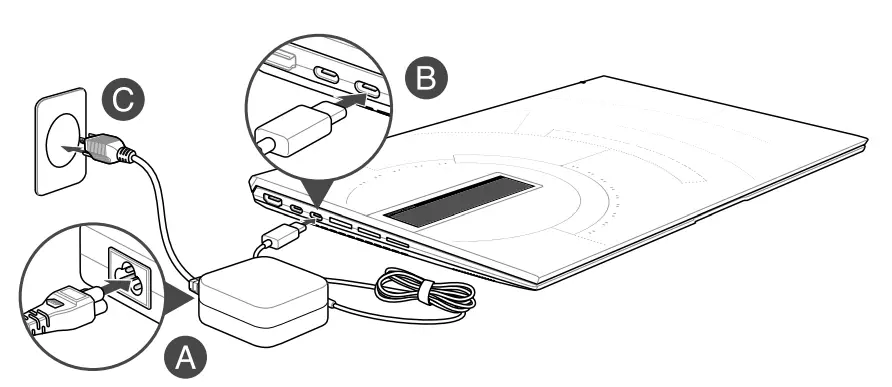 C

B

A