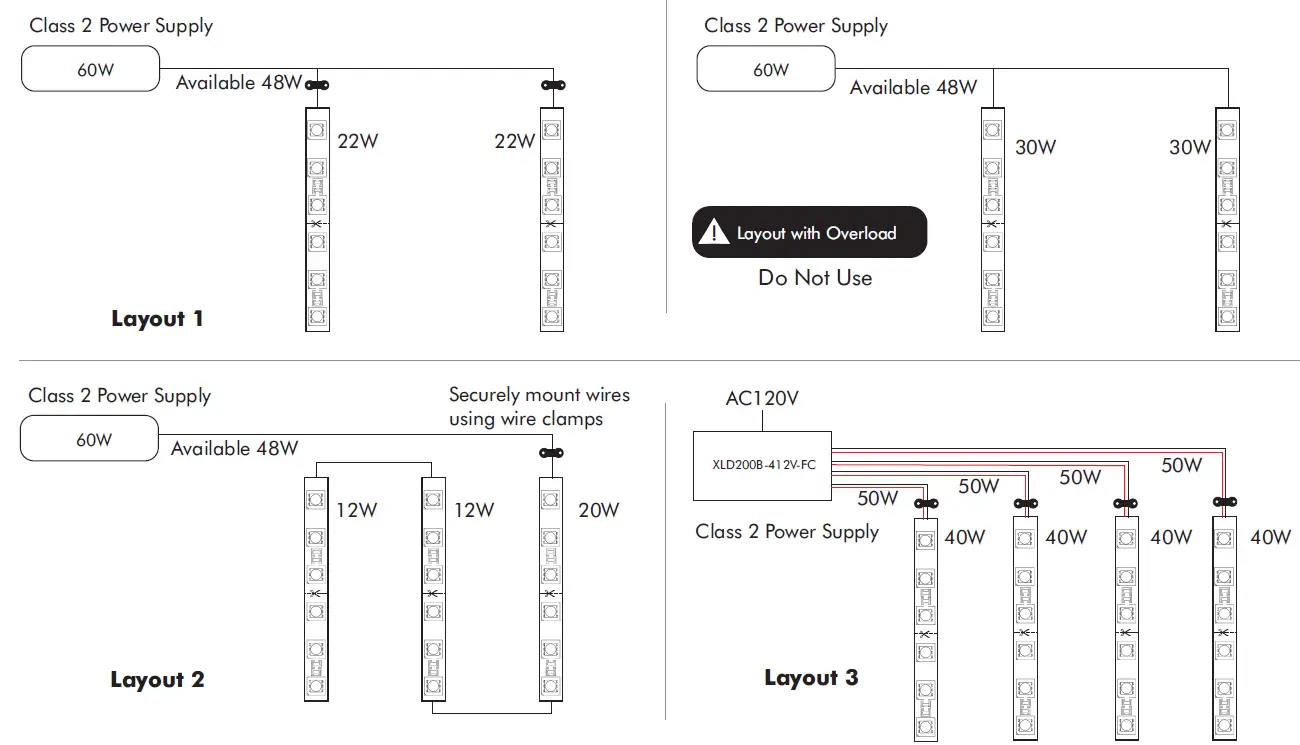 Class 2 Power Supply

60W

Available 48W

22W

22W

Layout 1

Class 2 Power Supply

60W

Available 48W

30W

30W

Layout with Overload

Do Not Use

Class 2 Power Supply

60W

Available 48W

Securely mount wires using wire clamps

12W

12W

20W

Layout 2

AC120V

XLD200B-412V-FC

Class 2 Power Supply

50W

50W

50W

50W

40W

40W

40W

40W

Layout 3