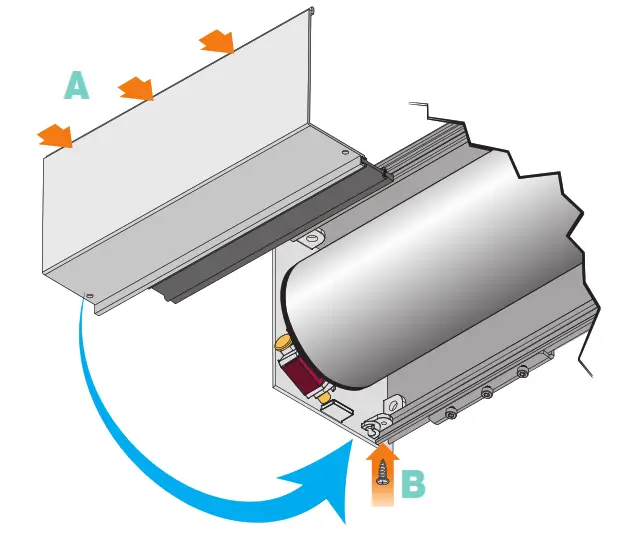 A

B