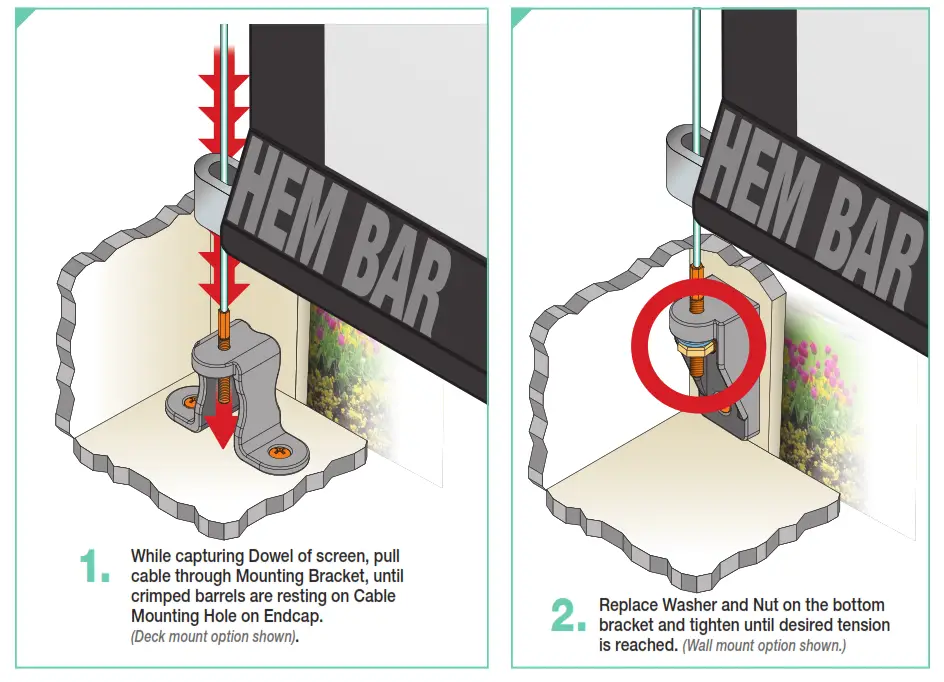 HEM BAR

1. While capturing Dowel of screen, pull cable through Mounting Bracket, until crimped barrels are resting on Cable Mounting Hole on Endcap. (Deck mount option shown).

HEM BAR

2. Replace Washer and Nut on the bottom bracket and tighten until desired tension is reached. (Wall mount option shown.)