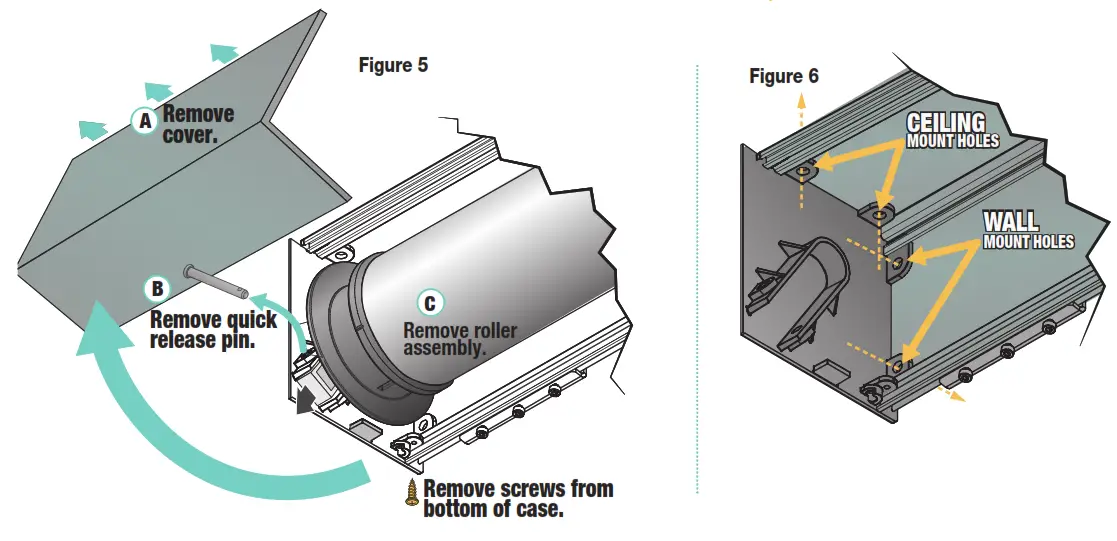 Figure 5

A Remove cover.

B Remove quick release pin.

C Remove roller assembly.

Remove screws from bottom of case.

Figure 6

CEILING MOUNT HOLES

WALL MOUNT HOLES