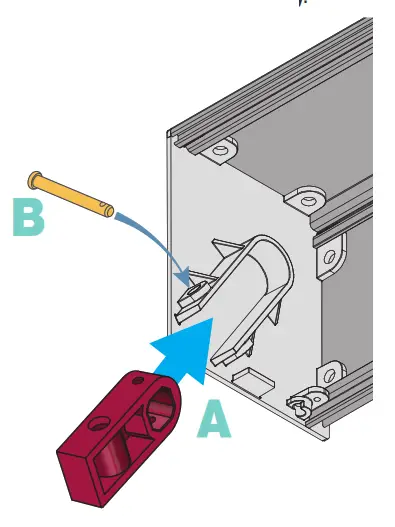 B

A