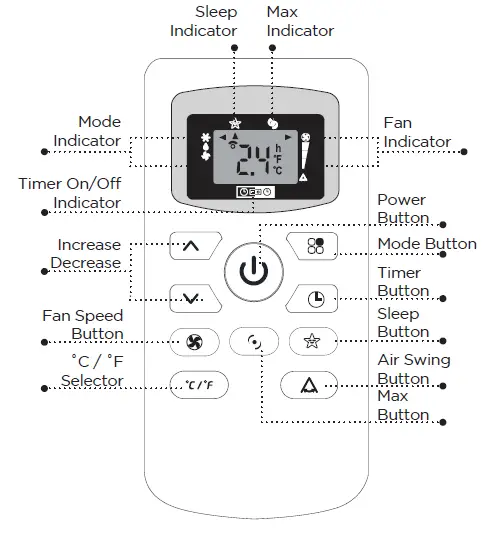 Sleep Indicator

Max Indicator

Mode Indicator

Fan Indicator

24
h
°F
°C

Timer On/Off Indicator

Power Button

Increase Decrease

Mode Button

Timer Button

Fan Speed Button

Sleep Button

°C / °F Selector

°C/°F

Air Swing Button

Max Button