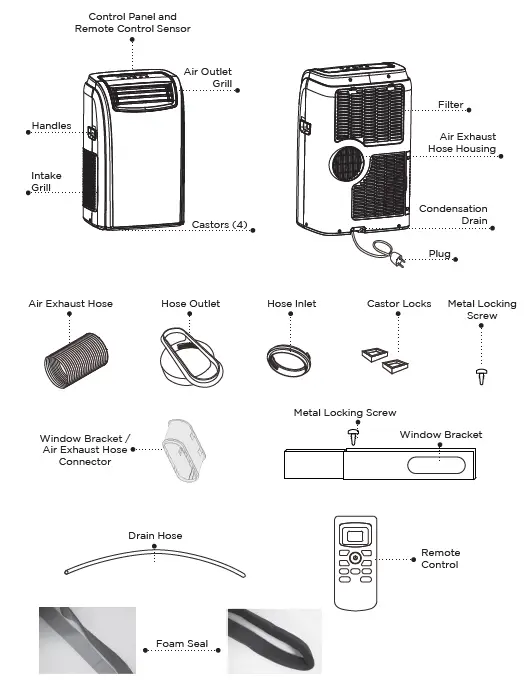 Control Panel and Remote Control Sensor

Air Outlet Grill

Handles

Intake Grill

Castors (4)

Filter

Air Exhaust Hose Housing

Condensation Drain

Plug

Air Exhaust Hose

Hose Outlet

Hose Inlet

Castor Locks

Metal Locking Screw

Window Bracket / Air Exhaust Hose Connector

Metal Locking Screw

Window Bracket

Drain Hose

Remote Control

Foam Seal