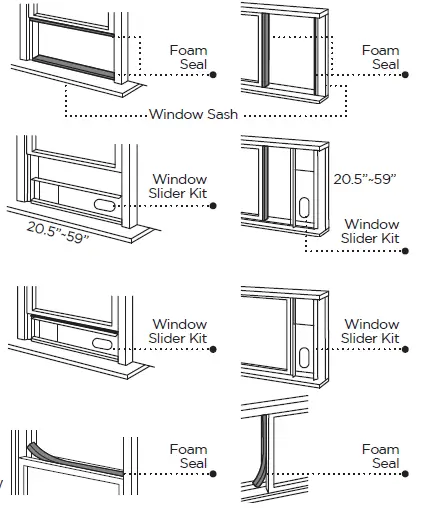 Foam Seal

Foam Seal

Window Sash

Window Slider Kit

20.5"~59"

20.5"~59"

Window Slider Kit

Window Slider Kit

Window Slider Kit

Foam Seal

Foam Seal