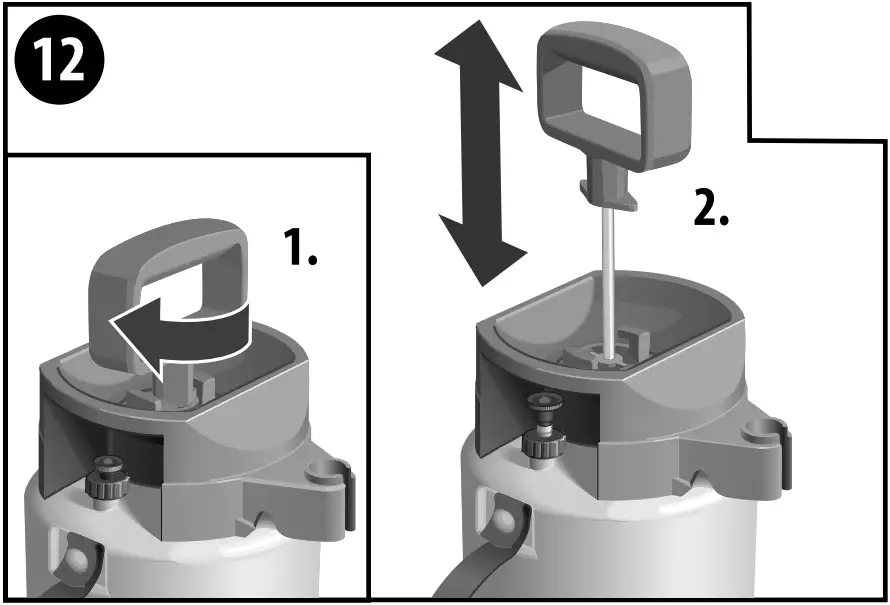 12

1.

2.