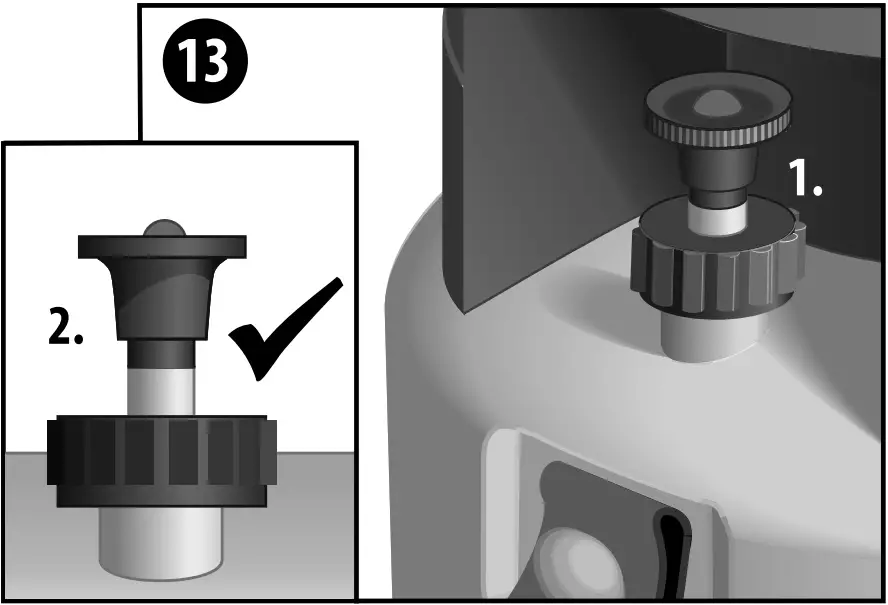 13

2.

1.