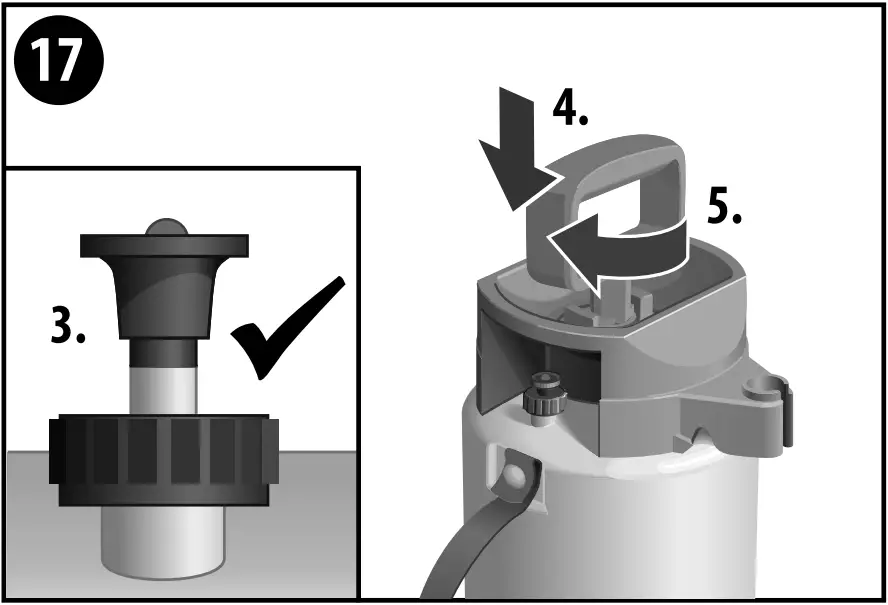 17

3.

4.

5.