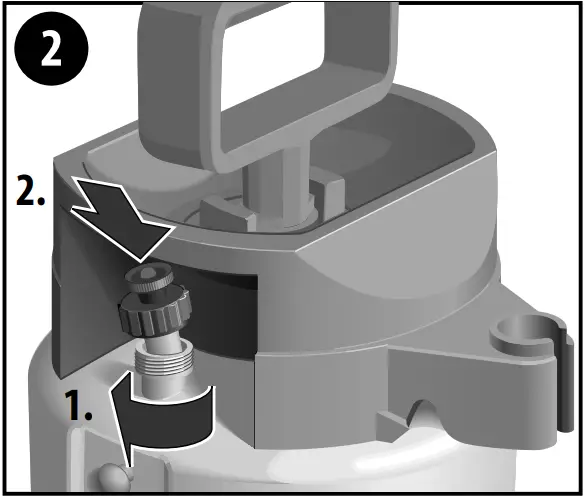 2

2.

1.