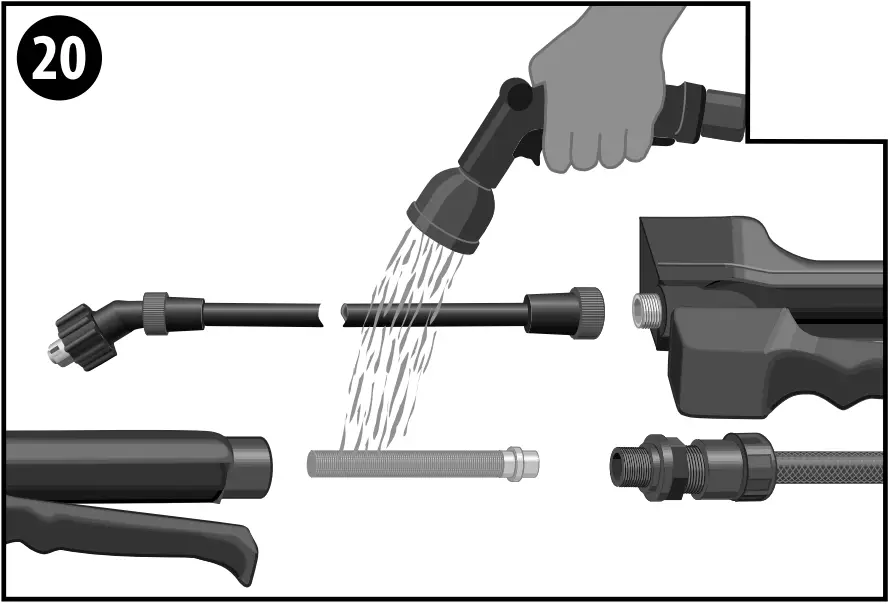 20