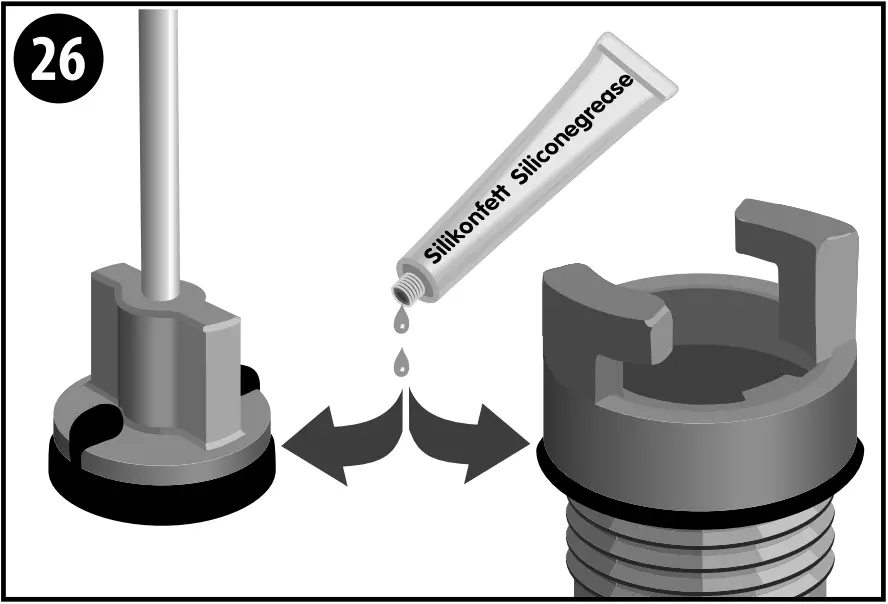 26

Silikonfett Siliconegrease