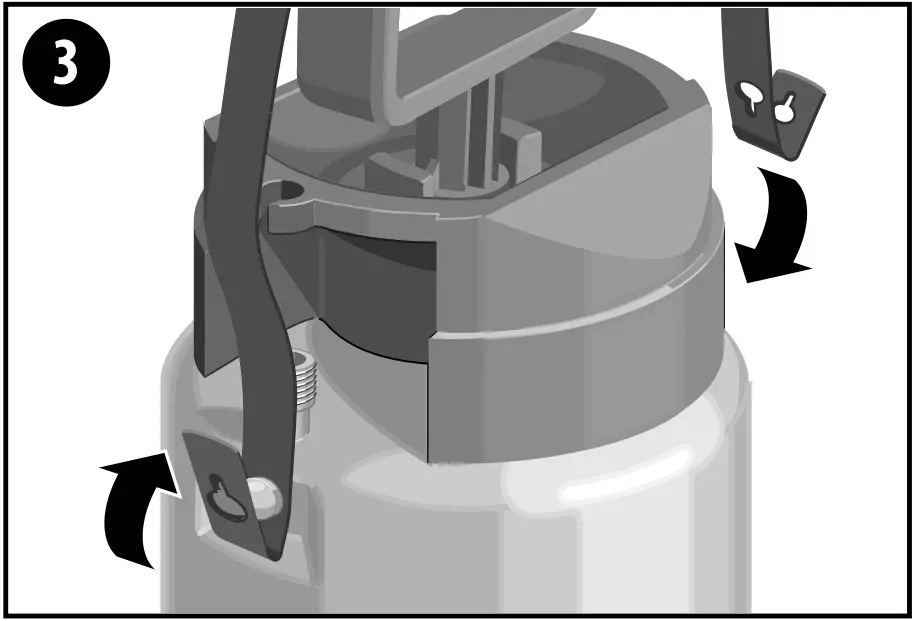 3