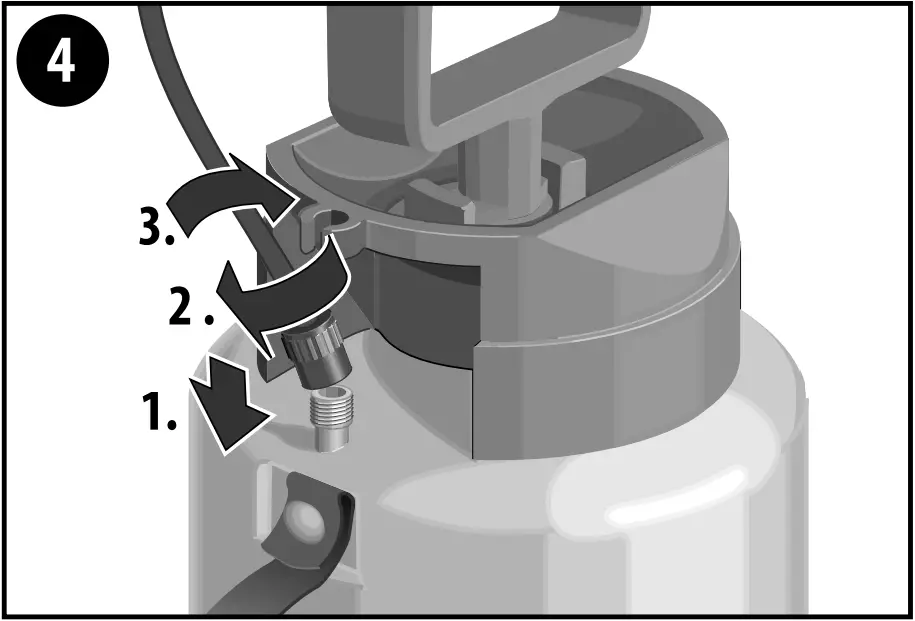 4

3.

2.

1.