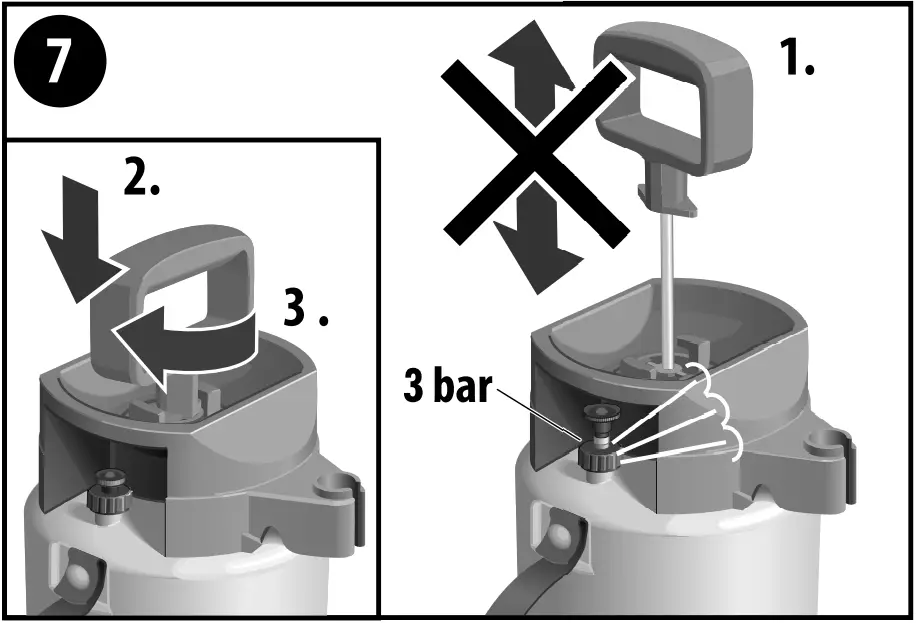 7

2.

3 .

1.

3 bar