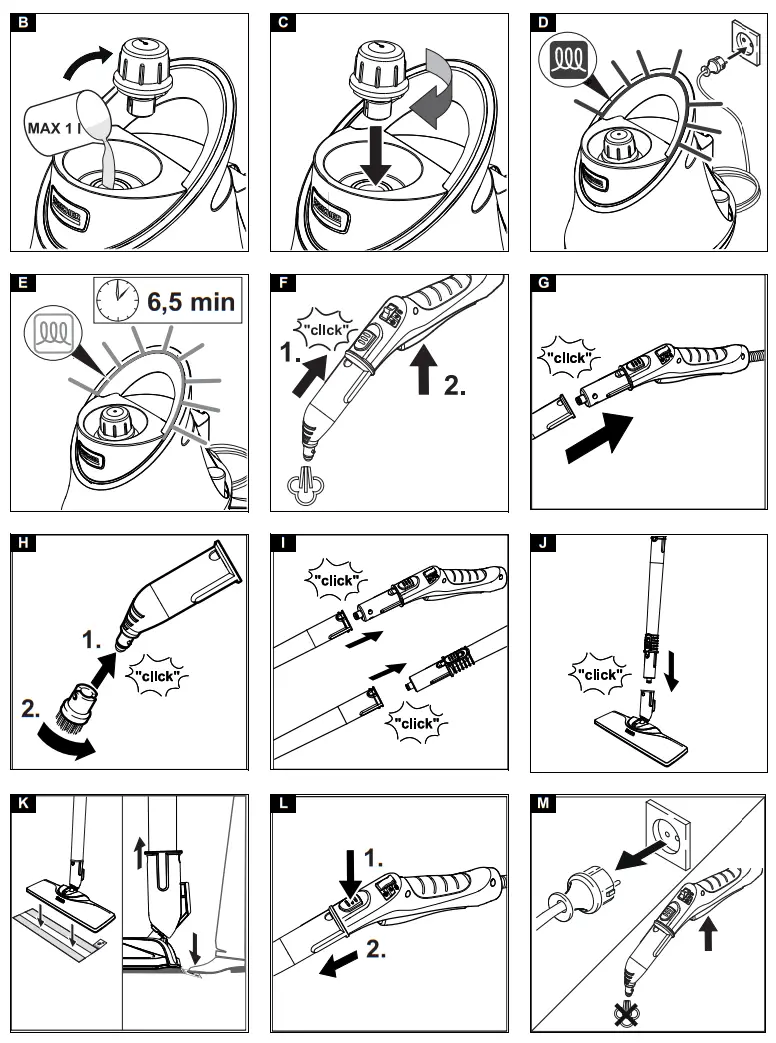 B

MAX 1 l

C

D

E

6,5 min

F

"click"

1.

2.

G

"click"

H

1.

"click"

2.

I

"click"

"click"

J

"click"

K

L

1.

2.

M