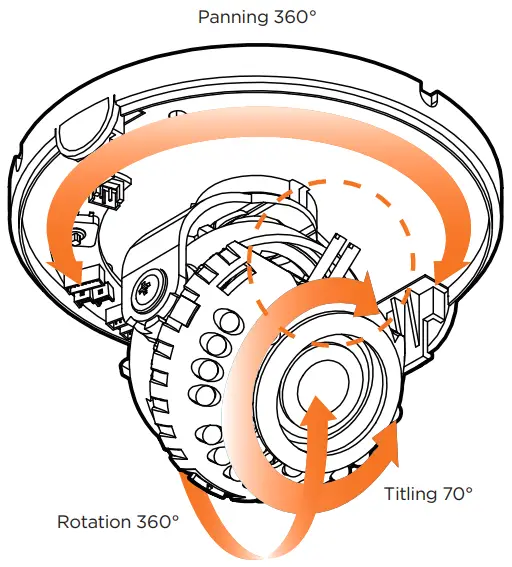 Panning 360°

Titling 70°

Rotation 360°