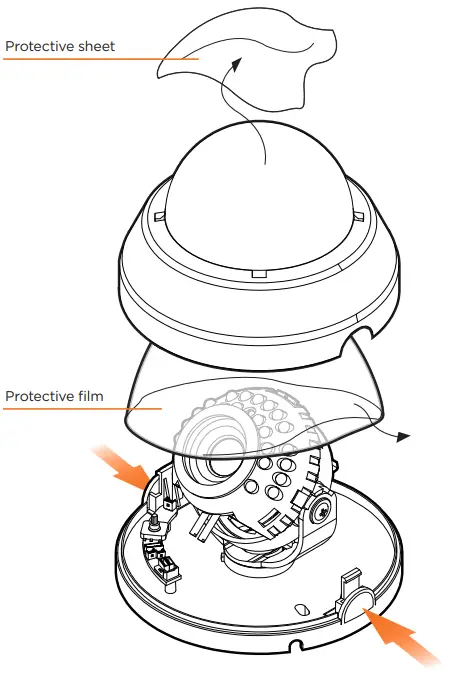 Protective sheet

Protective film