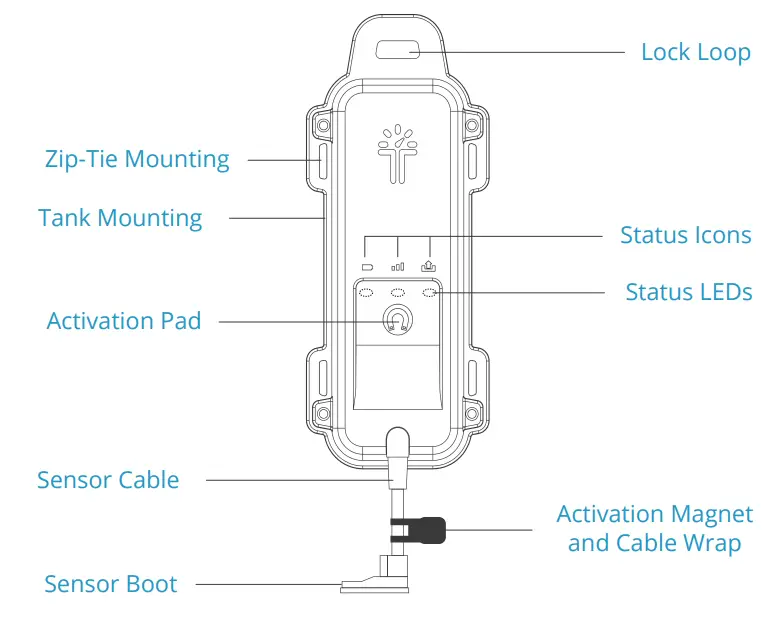 Lock Loop

Zip-Tie Mounting

Tank Mounting

Status Icons

Status LEDs

Activation Pad

Sensor Cable

Activation Magnet and Cable Wrap

Sensor Boot