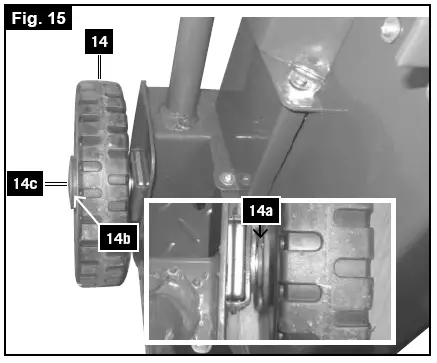 Fig. 15
14
14c
14b
14a