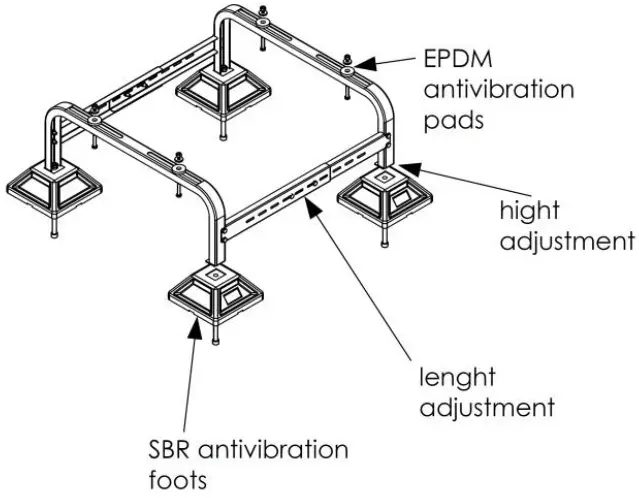 EPDM antivibration pads

hight adjustment

lenght adjustment

SBR antivibration foots