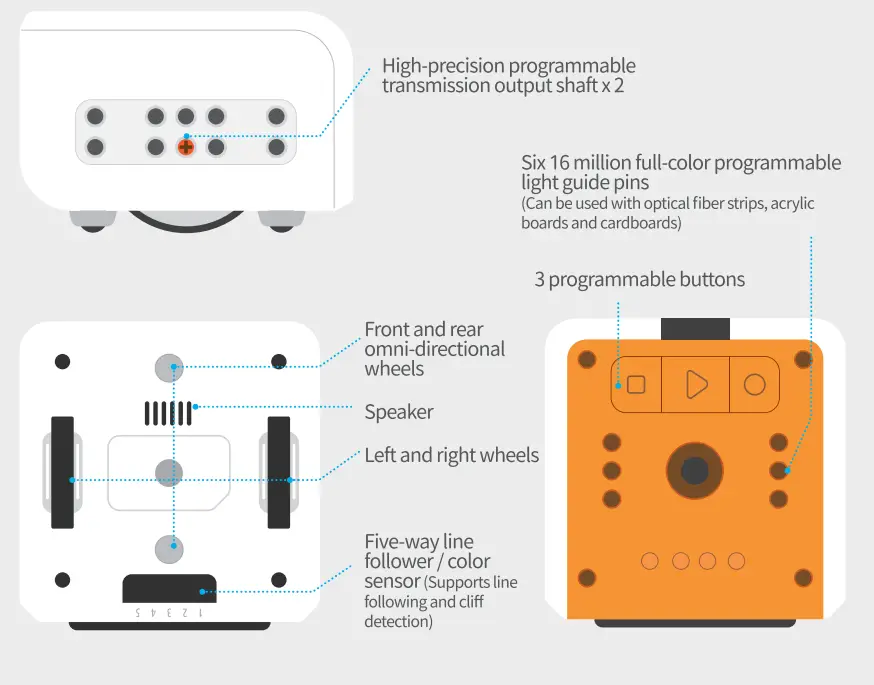 High-precision programmable transmission output shaft x 2

Six 16 million full-color programmable light guide pins
(Can be used with optical fiber strips, acrylic boards and cardboards)

3 programmable buttons

Front and rear omni-directional wheels

Speaker

Left and right wheels

Five-way line follower / color sensor (Supports line following and cliff detection)

1 2 3 4 5