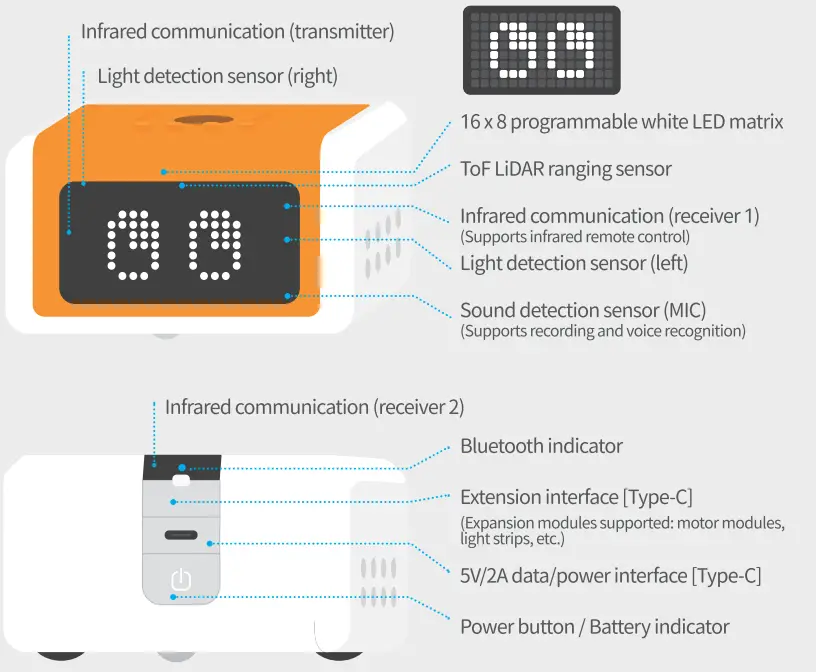 Infrared communication (transmitter)

Light detection sensor (right)

16 x 8 programmable white LED matrix

ToF LiDAR ranging sensor

Infrared communication (receiver 1)
(Supports infrared remote control)

Light detection sensor (left)

Sound detection sensor (MIC)
(Supports recording and voice recognition)

Infrared communication (receiver 2)

Bluetooth indicator

Extension interface [Type-C]
(Expansion modules supported: motor modules, light strips, etc.)

5V/2A data/power interface [Type-C]

Power button / Battery indicator