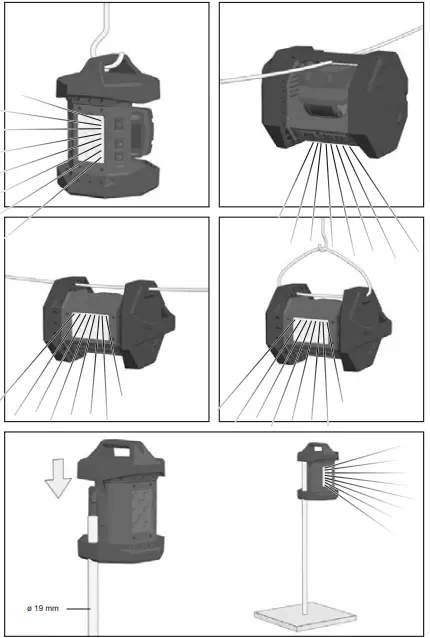 ø 19 mm