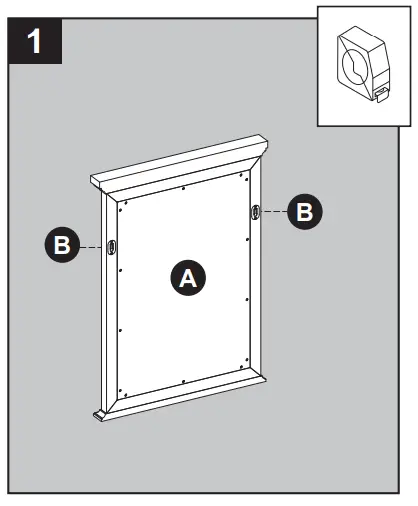 1

B

B

A