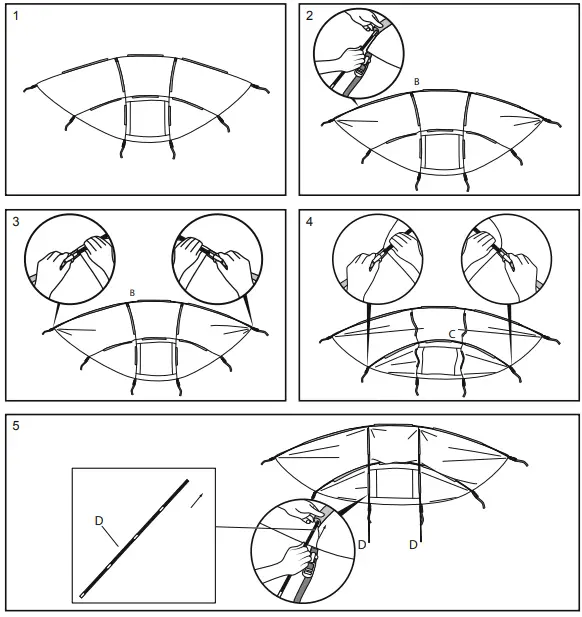 1

2

B

3

B

4

C

5

D

D

D