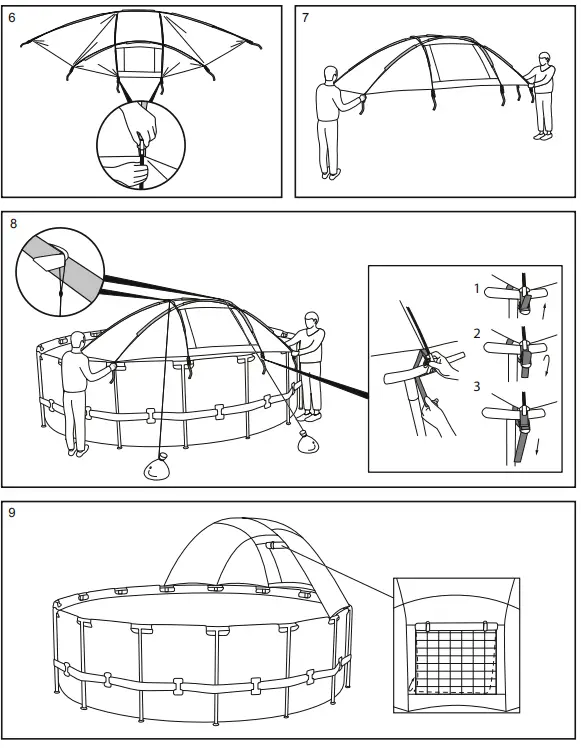 6

7

8

1

2

3

9