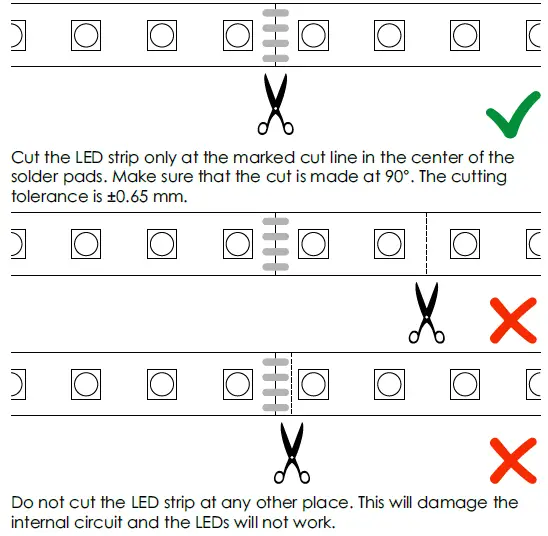 Cut the LED strip only at the marked cut line in the center of the solder pads. Make sure that the cut is made at 90°. The cutting tolerance is ±0.65 mm.

Do not cut the LED strip at any other place. This will damage the internal circuit and the LEDs will not work.