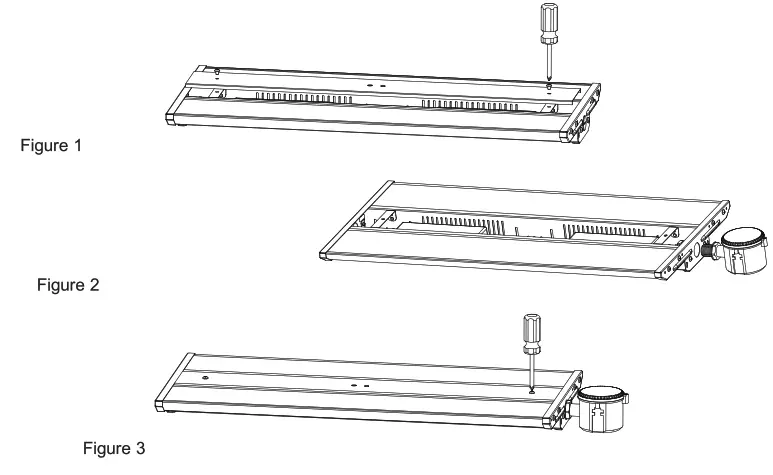 Figure 1

Figure 2

Figure 3