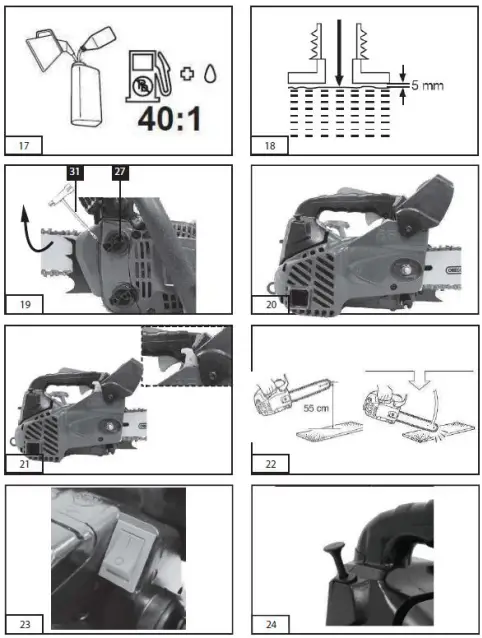 40:1

17

5 mm

18

31 27

19

OREGON

20

21

55 cm

22

23

24