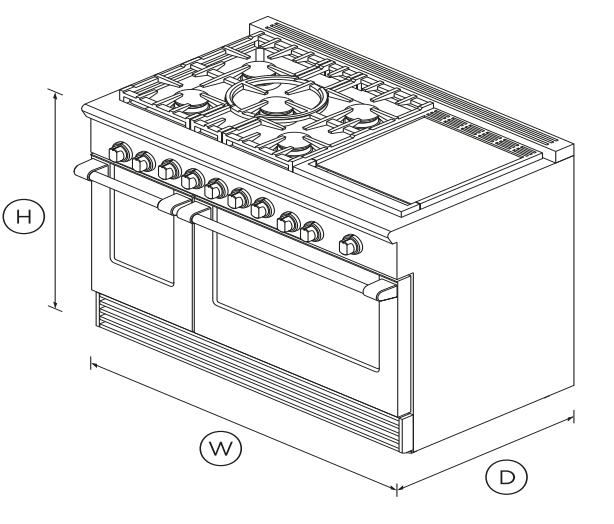 H

W

D